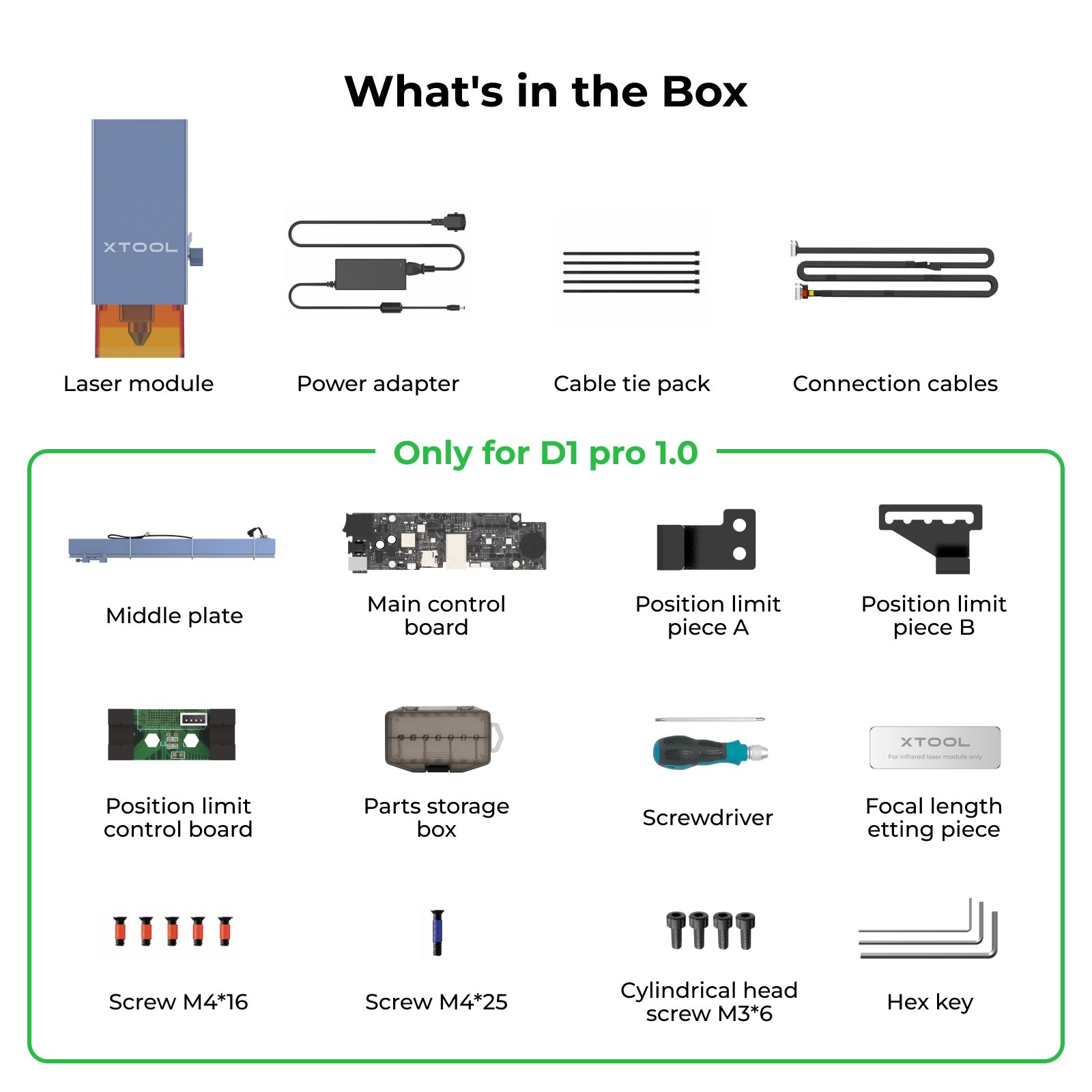 What's in the Box

XTOOL

Laser module

Power adapter

Cable tie pack

Connection cables

Only for D1 pro 1.0

Middle plate

Main control board

Position limit piece A

Position limit piece B

Position limit control board

Parts storage box

Screwdriver

XTOOL
For infrared laser module only

Focal length etting piece

Screw M4*16

Screw M4*25

Cylindrical head screw M3*6

Hex key